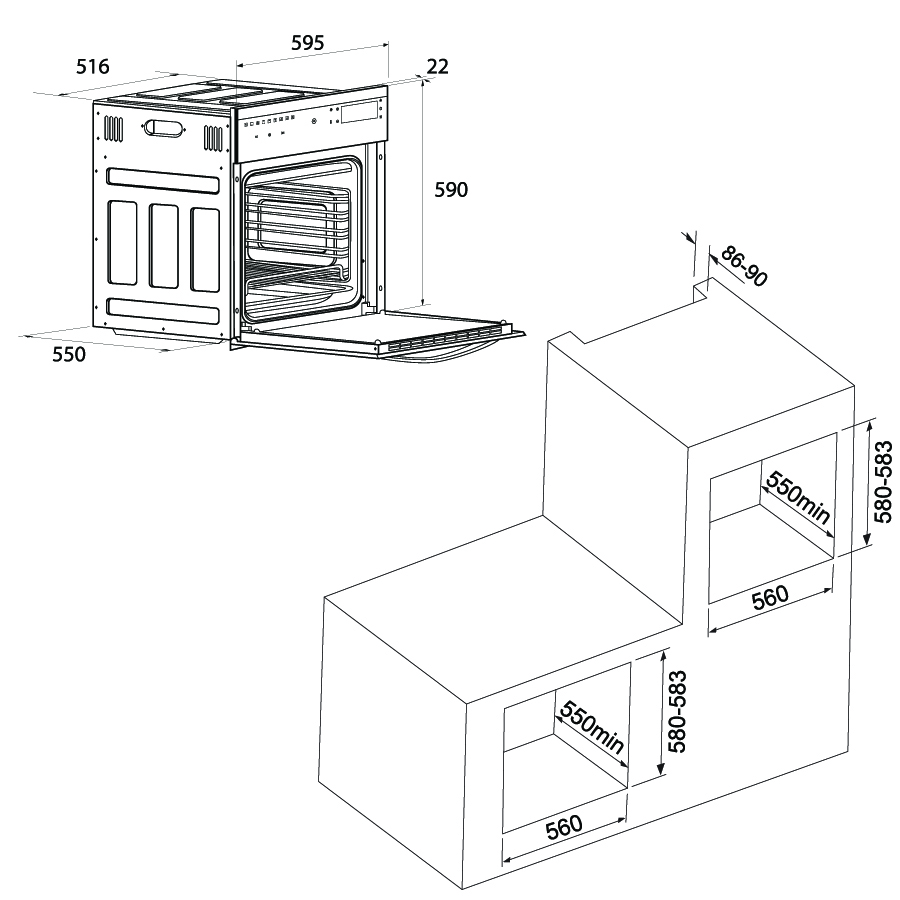 595
516
22
590
550
86-90
550min
580-583
560
550min
580-583
560